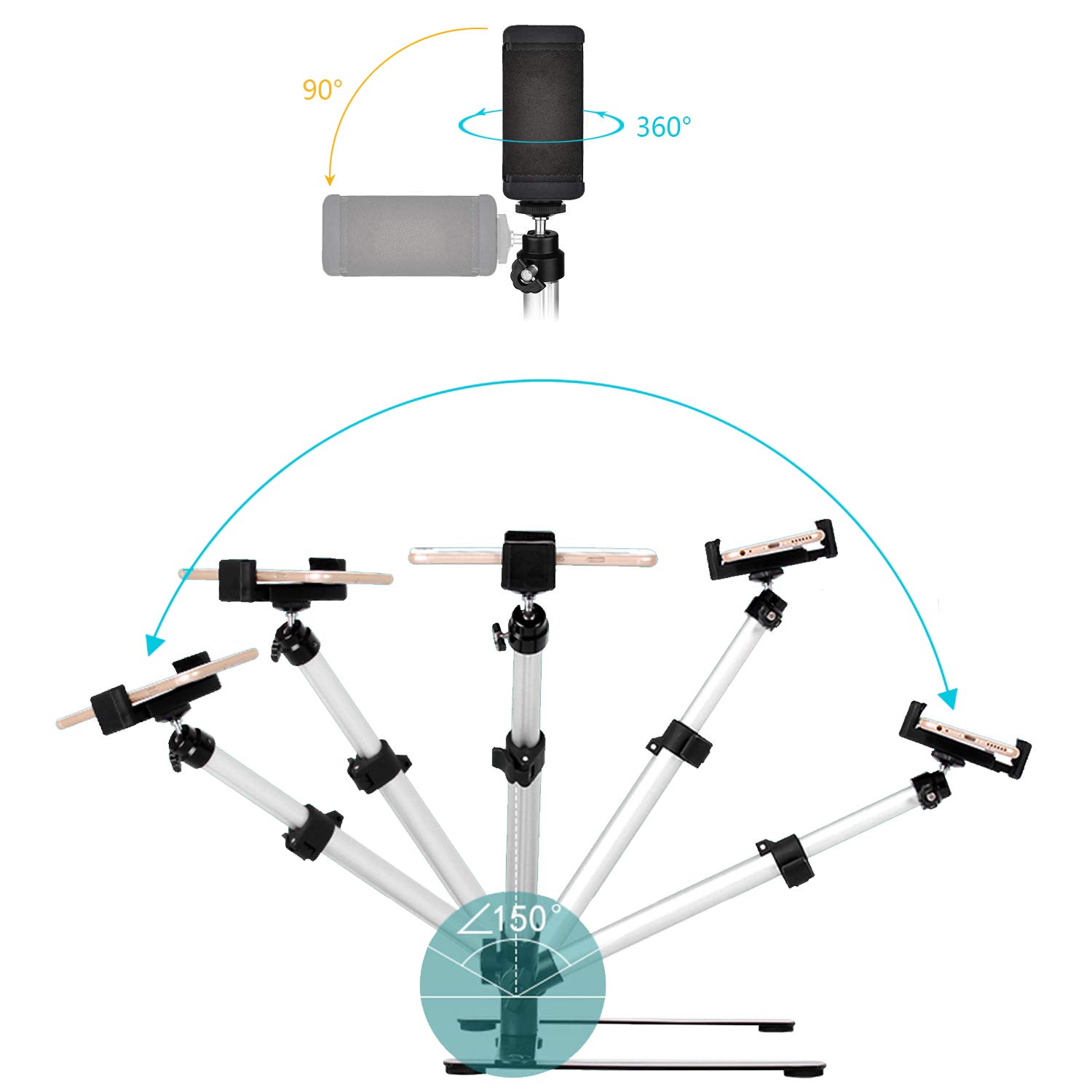 90°

360°

∠150°