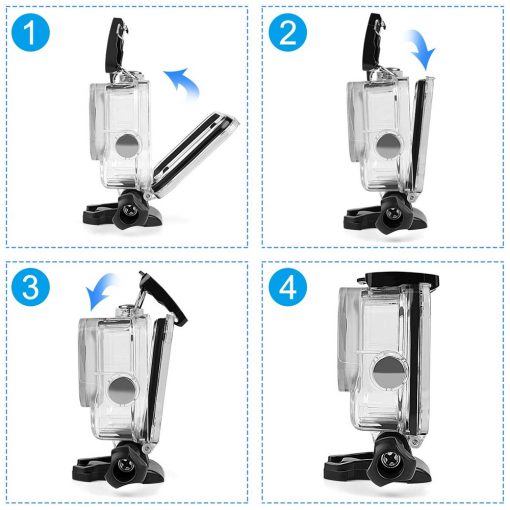 1

2

3

4