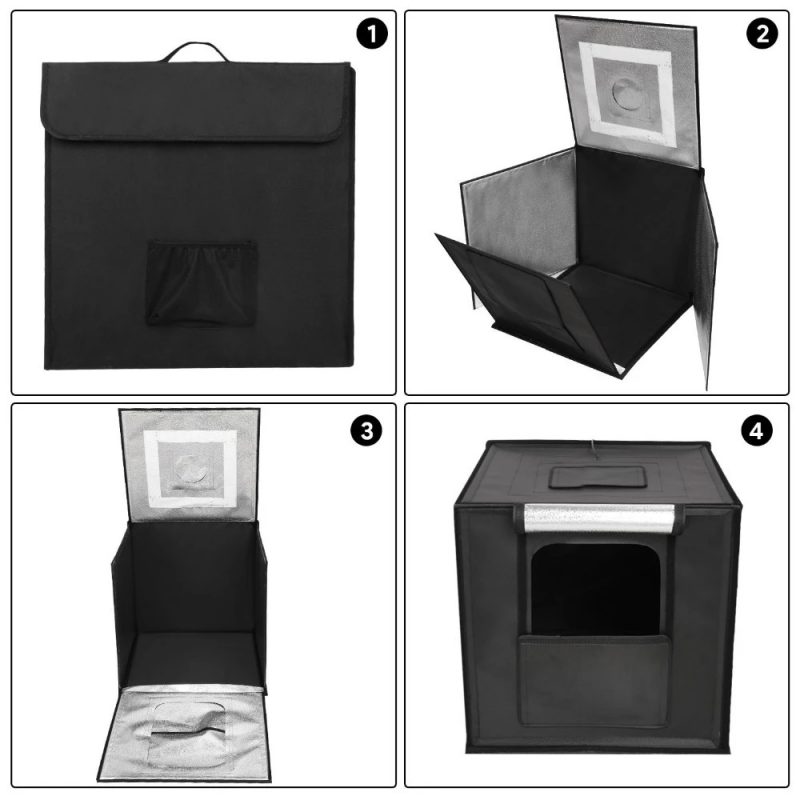 1

2

3

4