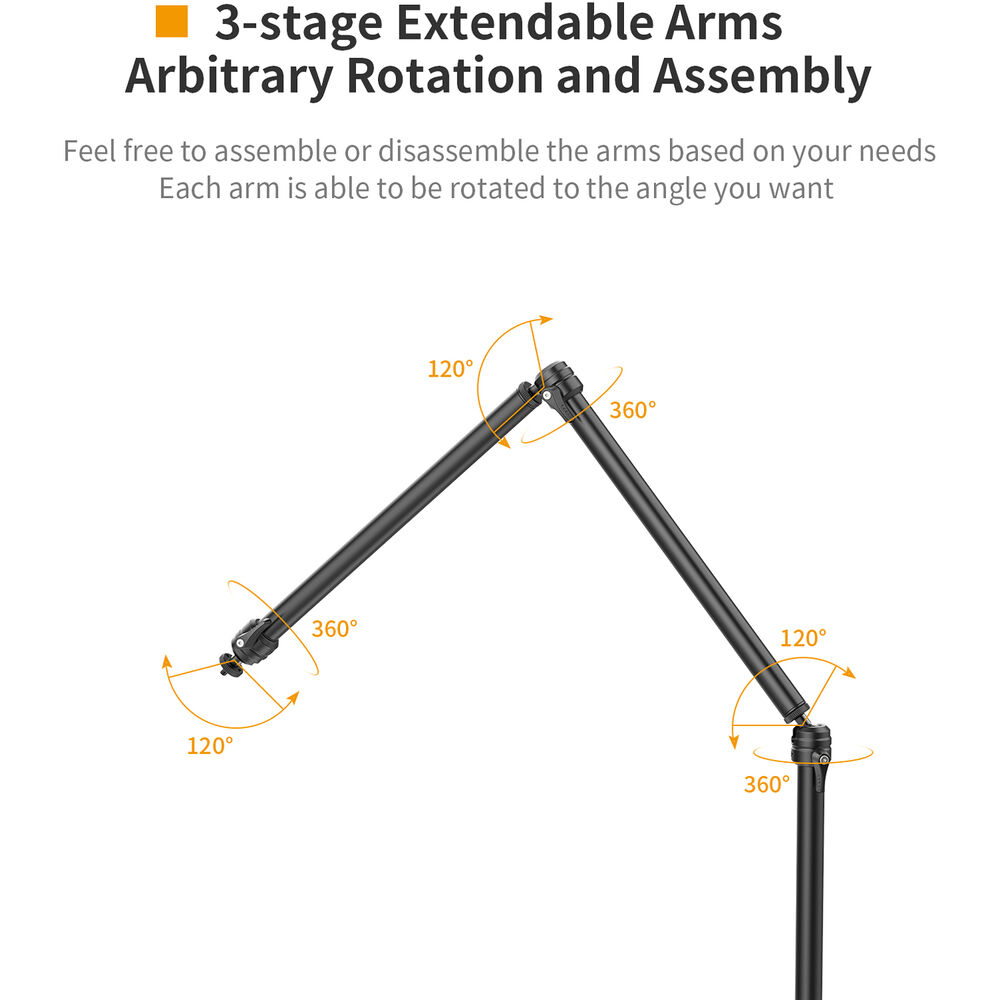 3-stage Extendable Arms
Arbitrary Rotation and Assembly

Feel free to assemble or disassemble the arms based on your needs
Each arm is able to be rotated to the angle you want

120°
360°
360°
120°
120°
360°