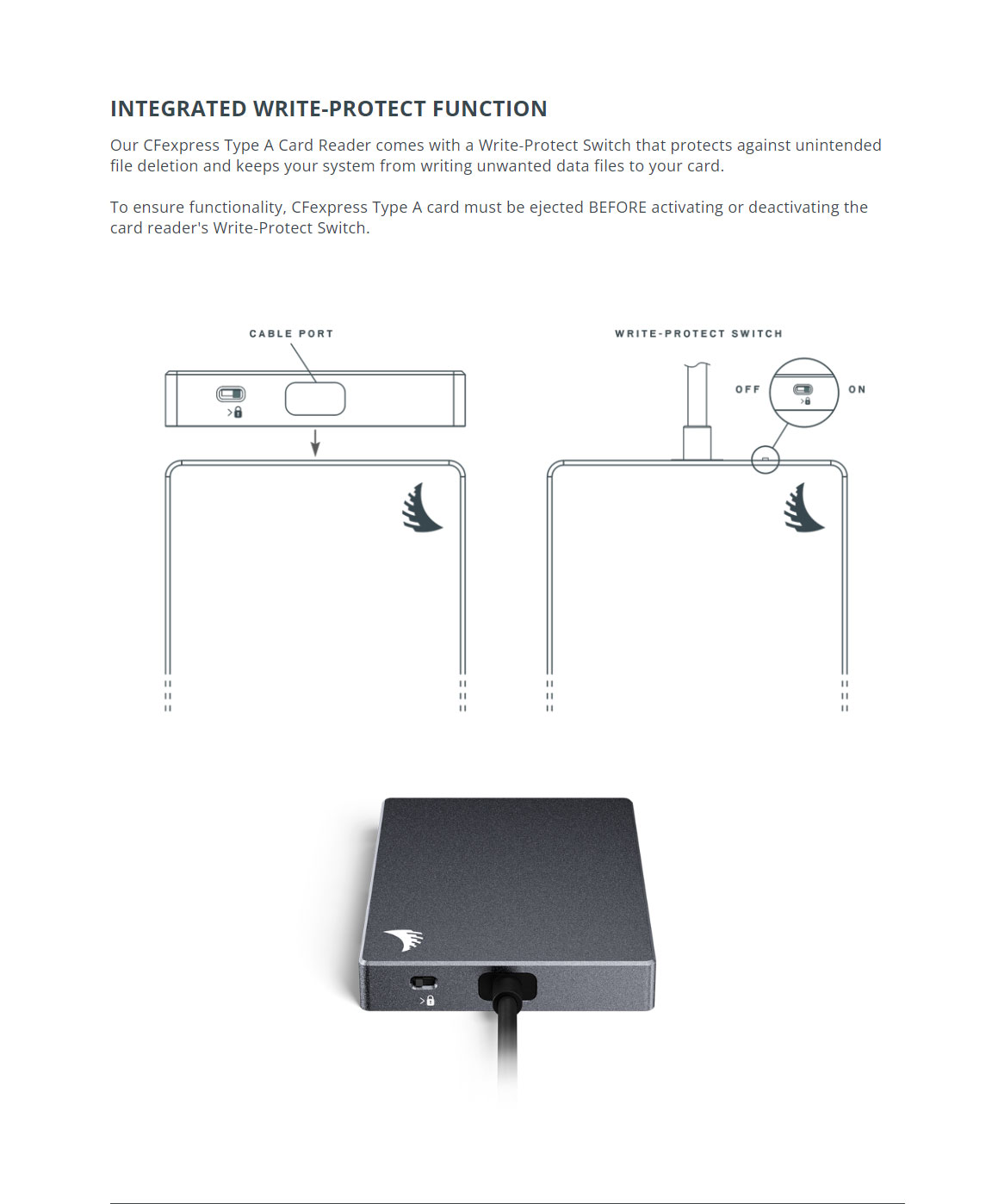 INTEGRATED WRITE-PROTECT FUNCTION

Our CFexpress Type A Card Reader comes with a Write-Protect Switch that protects against unintended file deletion and keeps your system from writing unwanted data files to your card.

To ensure functionality, CFexpress Type A card must be ejected BEFORE activating or deactivating the card reader's Write-Protect Switch.

CABLE PORT

WRITE-PROTECT SWITCH

OFF

ON