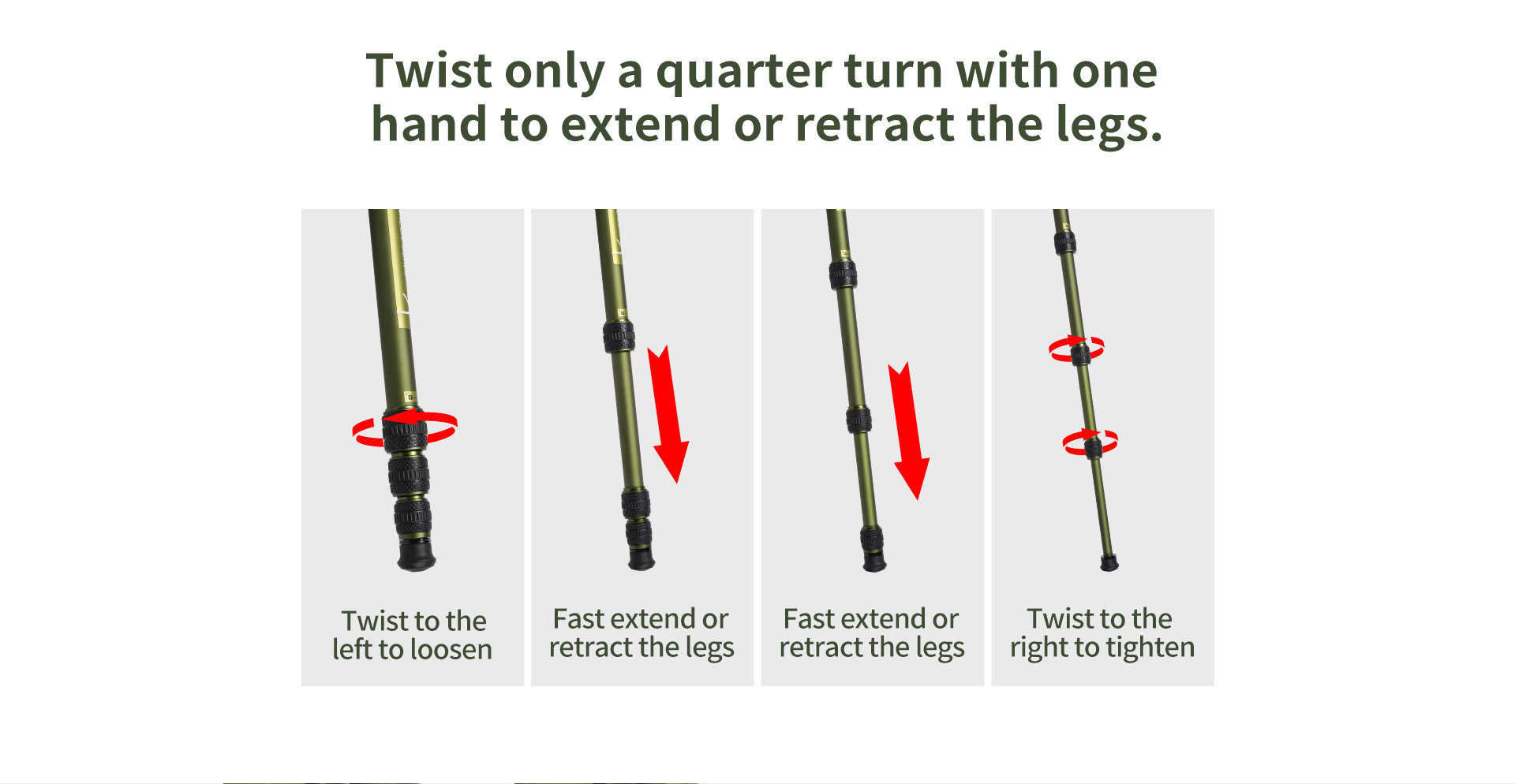 Twist only a quarter turn with one hand to extend or retract the legs.

Twist to the left to loosen

Fast extend or retract the legs

Fast extend or retract the legs

Twist to the right to tighten