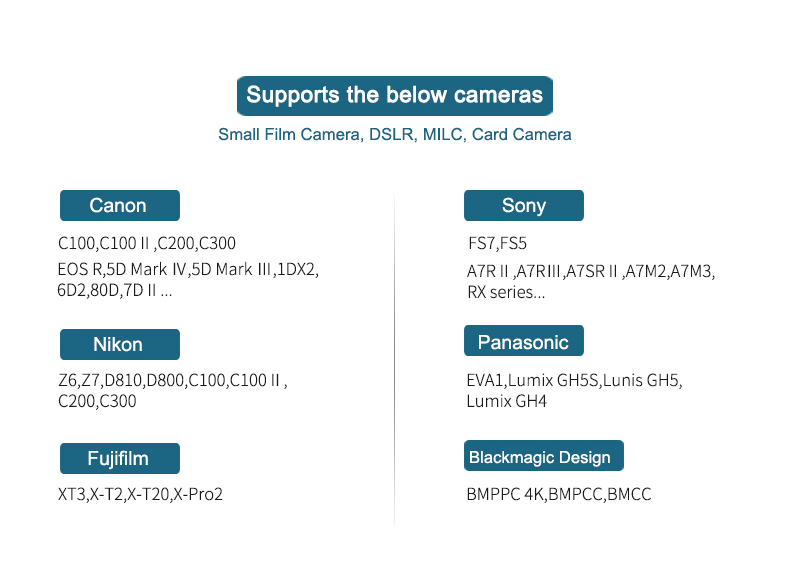 Supports the below cameras

Small Film Camera, DSLR, MILC, Card Camera

Canon

C100,C100 II ,C200,C300

EOS R,5D Mark IV,5D Mark III,1DX2, 6D2,80D,7D II ...

Nikon

Z6,Z7,D810,D800,C100,C100 II , C200,C300

Fujifilm

XT3,X-T2,X-T20,X-Pro2

Sony

FS7,FS5

A7R II ,A7RIII,A7SR II ,A7M2,A7M3, RX series...

Panasonic

EVA1,Lumix GH5S,Lunis GH5, Lumix GH4

Blackmagic Design

BMPPC 4K,BMPCC,BMCC