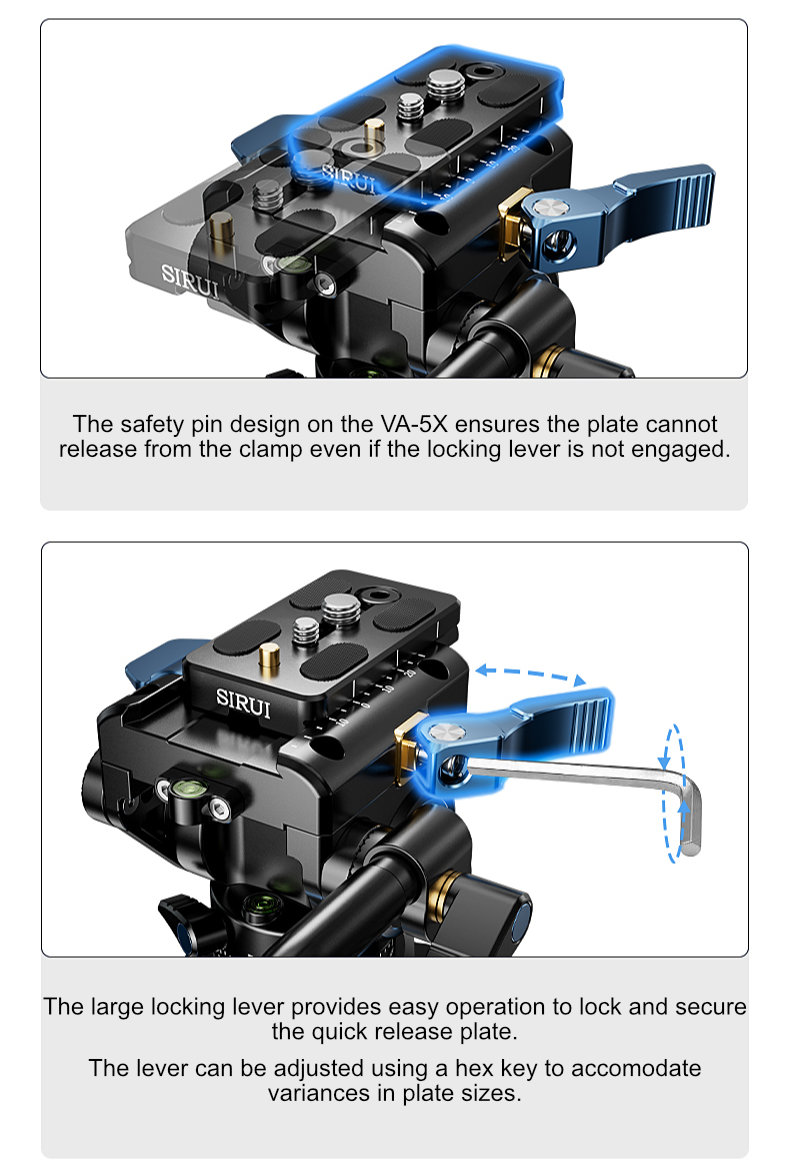 SIRUI

SIRUI

The safety pin design on the VA-5X ensures the plate cannot release from the clamp even if the locking lever is not engaged.

SIRUI

The large locking lever provides easy operation to lock and secure the quick release plate.

The lever can be adjusted using a hex key to accomodate variances in plate sizes.