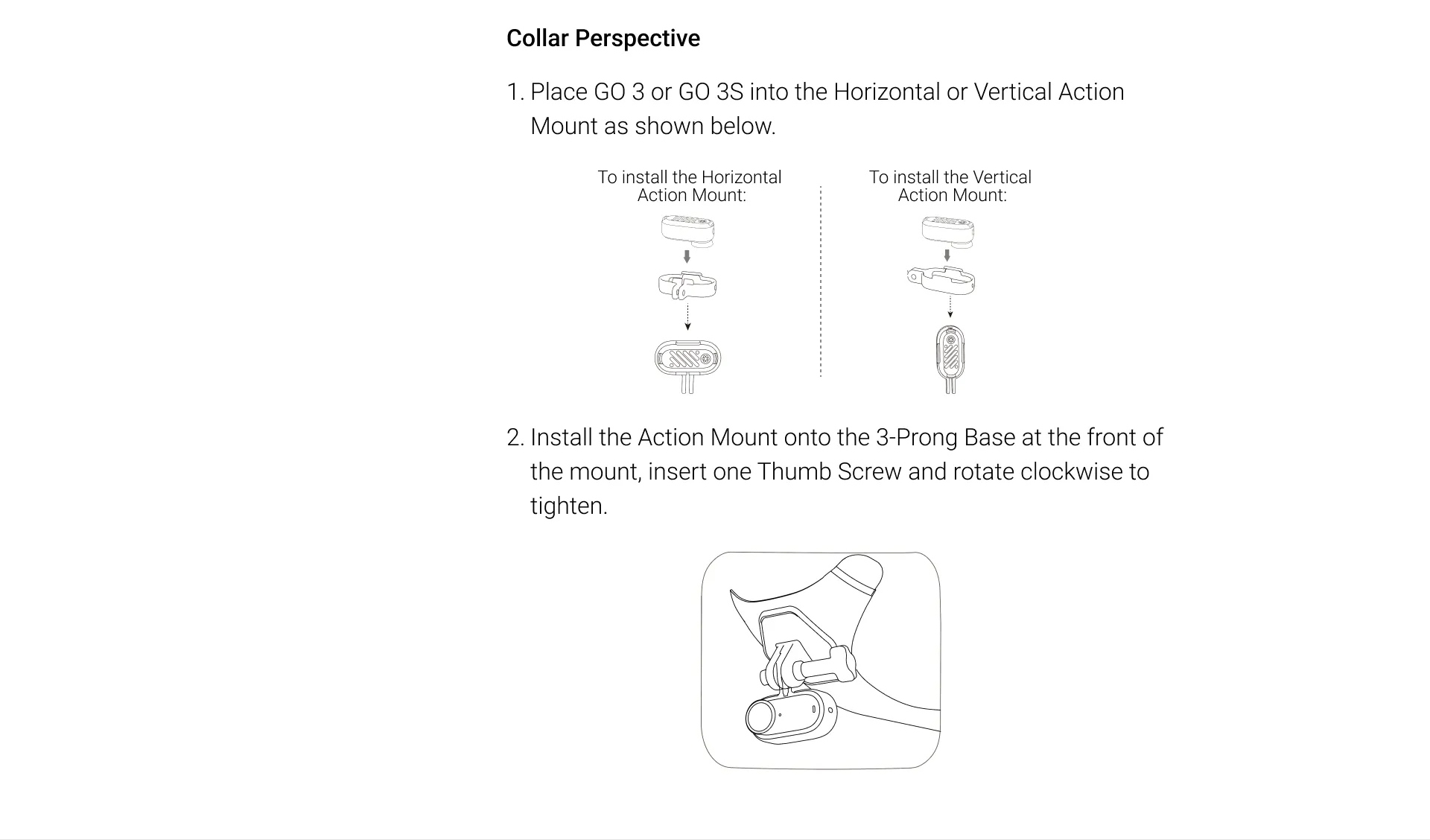 Collar Perspective

1. Place GO 3 or GO 3S into the Horizontal or Vertical Action Mount as shown below.

To install the Horizontal Action Mount:

To install the Vertical Action Mount:

2. Install the Action Mount onto the 3-Prong Base at the front of the mount, insert one Thumb Screw and rotate clockwise to tighten.