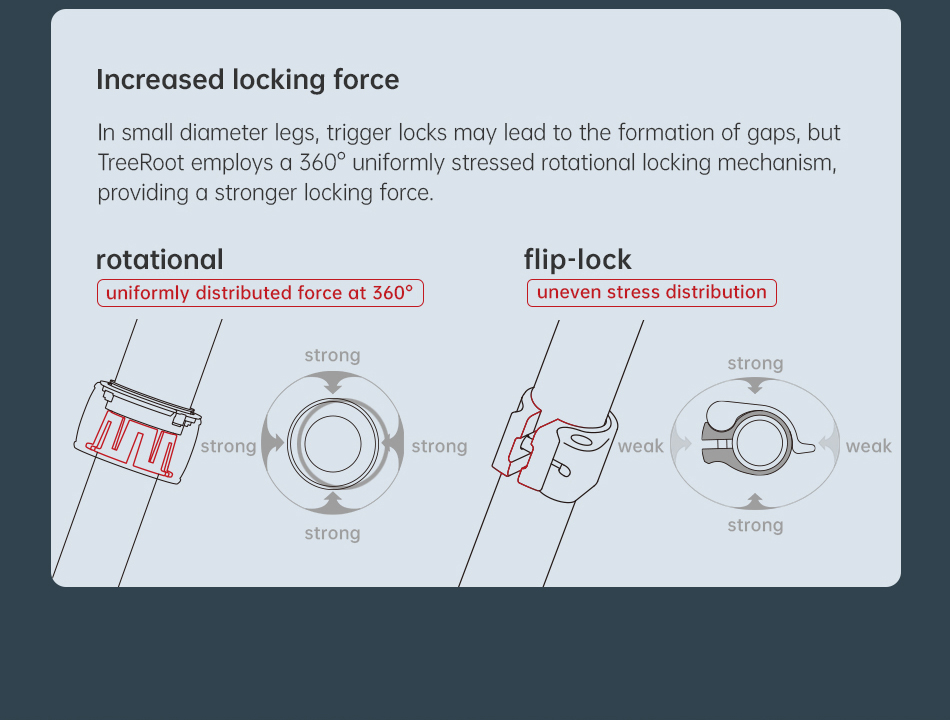 Increased locking force

In small diameter legs, trigger locks may lead to the formation of gaps, but TreeRoot employs a 360° uniformly stressed rotational locking mechanism, providing a stronger locking force.

rotational

uniformly distributed force at 360°

strong

strong

strong

strong

flip-lock

uneven stress distribution

strong

weak

weak

strong