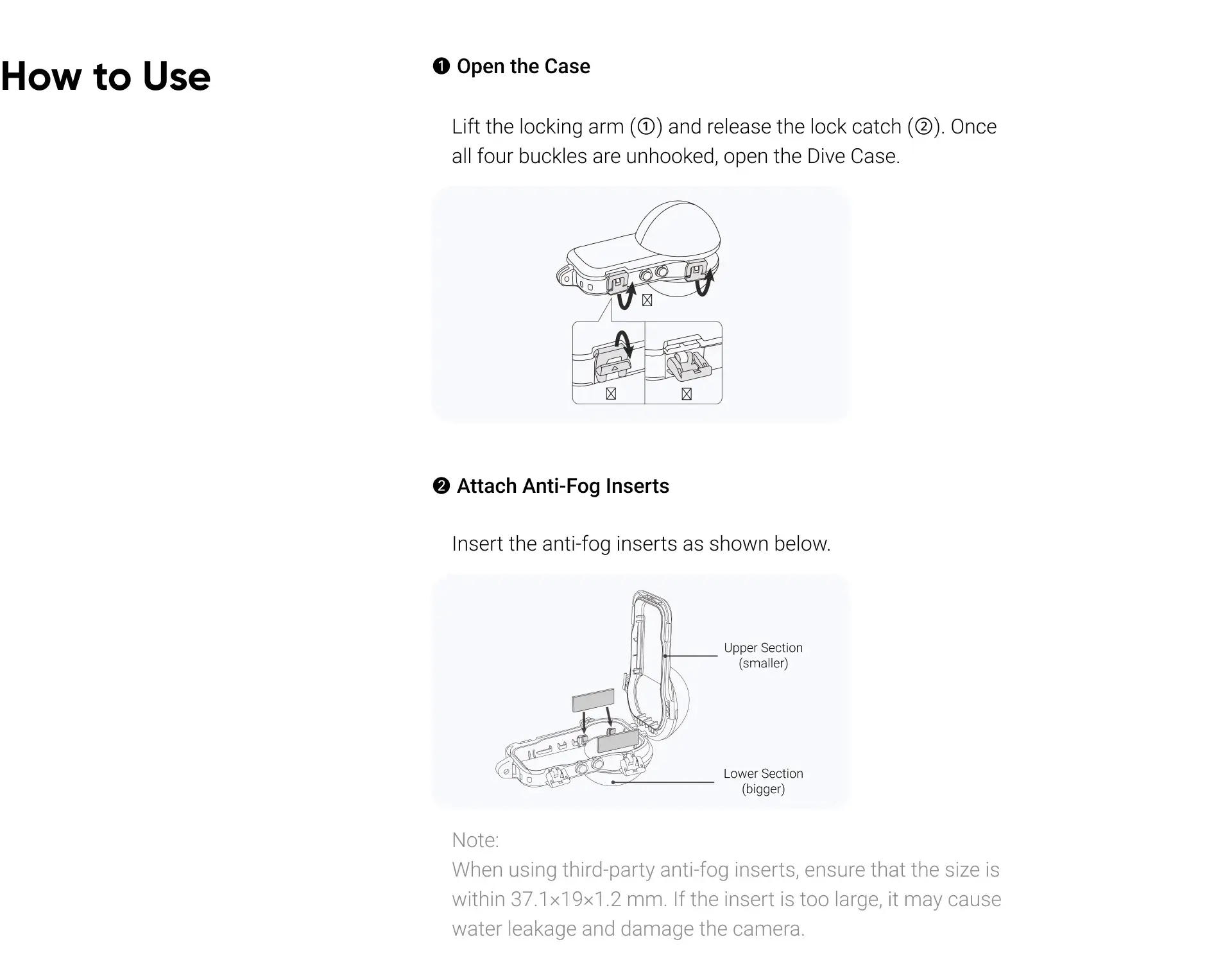 How to Use

❶ Open the Case

Lift the locking arm (①) and release the lock catch (②). Once all four buckles are unhooked, open the Dive Case.

❷ Attach Anti-Fog Inserts

Insert the anti-fog inserts as shown below.

Upper Section (smaller)

Lower Section (bigger)

Note:
When using third-party anti-fog inserts, ensure that the size is within 37.1×19×1.2 mm. If the insert is too large, it may cause water leakage and damage the camera.