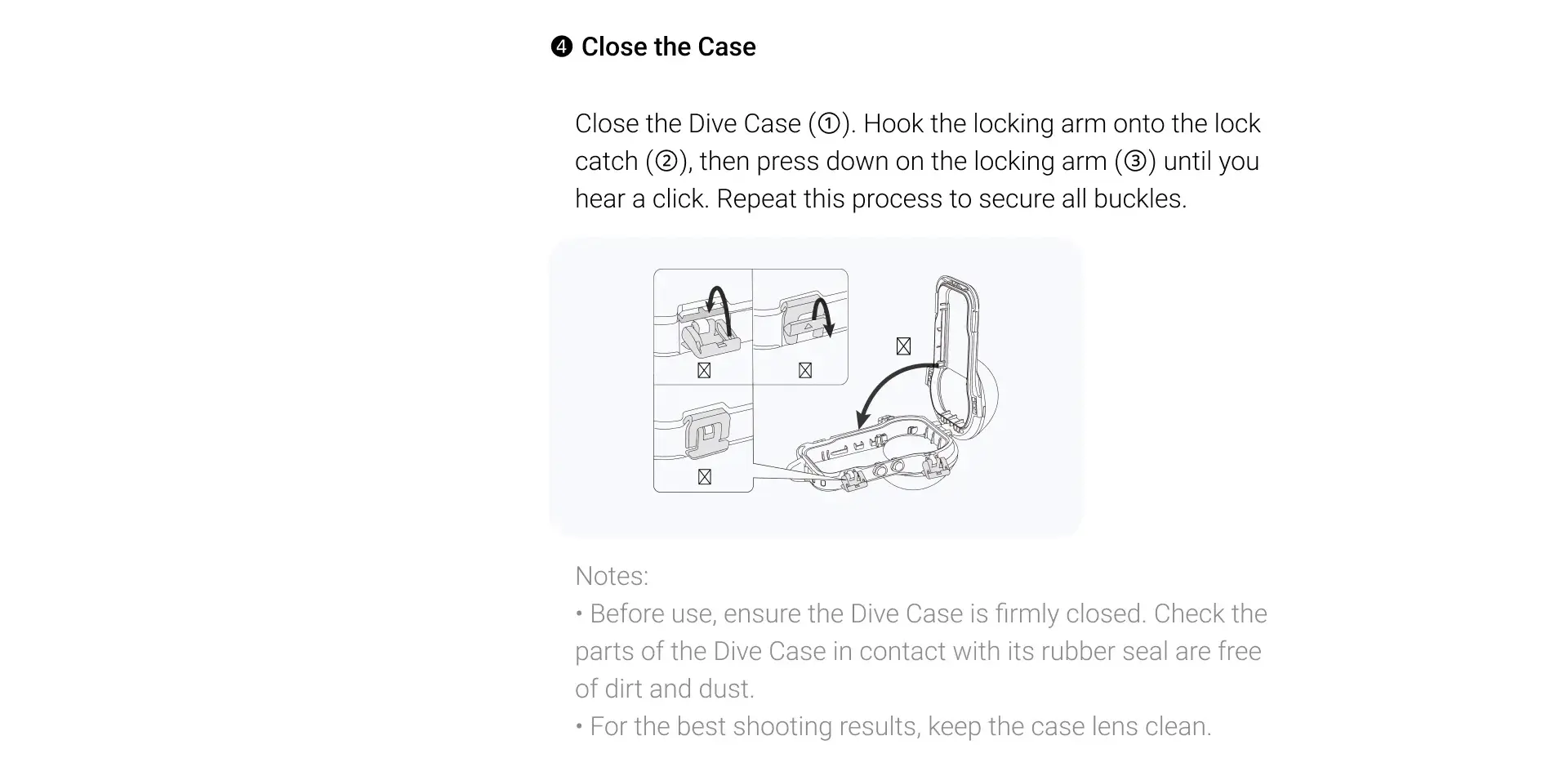 ❹ Close the Case

Close the Dive Case (①). Hook the locking arm onto the lock catch (②), then press down on the locking arm (③) until you hear a click. Repeat this process to secure all buckles.

Notes:
• Before use, ensure the Dive Case is firmly closed. Check the parts of the Dive Case in contact with its rubber seal are free of dirt and dust.
• For the best shooting results, keep the case lens clean.