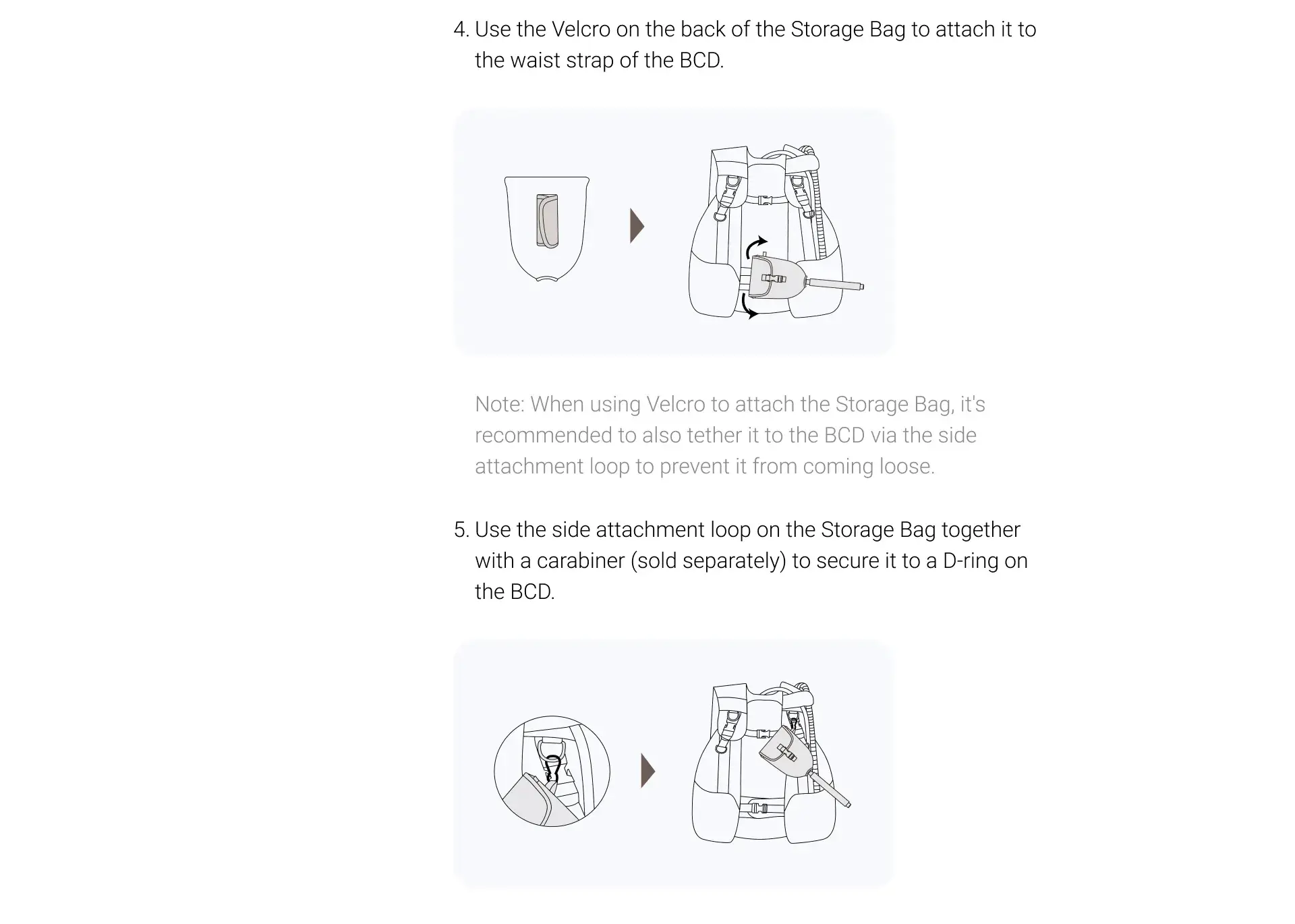 4. Use the Velcro on the back of the Storage Bag to attach it to the waist strap of the BCD.

Note: When using Velcro to attach the Storage Bag, it's recommended to also tether it to the BCD via the side attachment loop to prevent it from coming loose.

5. Use the side attachment loop on the Storage Bag together with a carabiner (sold separately) to secure it to a D-ring on the BCD.